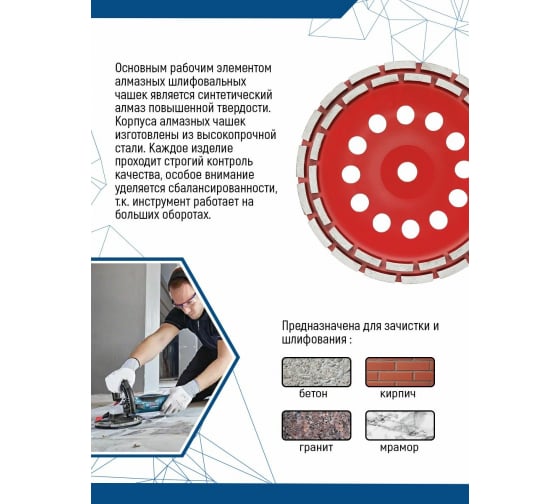 Основным рабочим элементом алмазных шлифовальных чашек является синтетический алмаз повышенной твердости. Корпуса алмазных чашек изготовлены из высокопрочной стали. Каждое изделие проходит строгий контроль качества, особое внимание уделяется сбалансированности, т.к. инструмент работает на больших оборотах.

Предназначена для зачистки и шлифования :

бетон

кирпич

гранит

мрамор